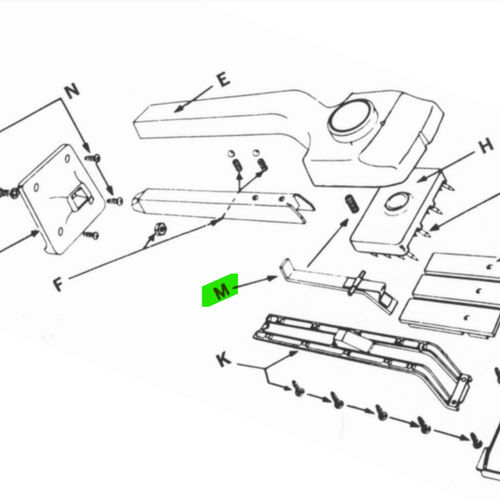 N

E

H

F

M

K