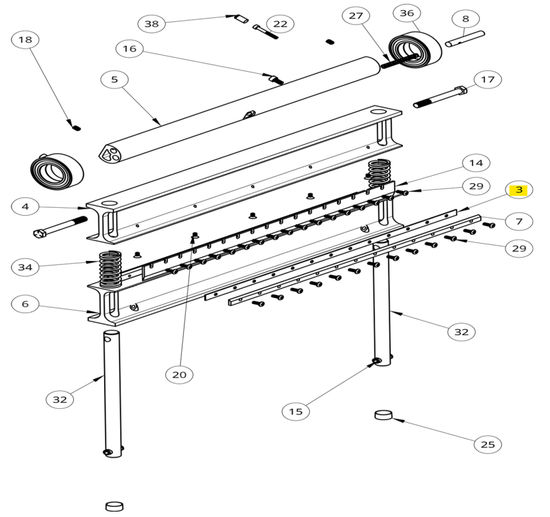 38
22
27
36
8
18
16
5
17
14
29
3
4
7
29
34
6
32
20
32
15
25