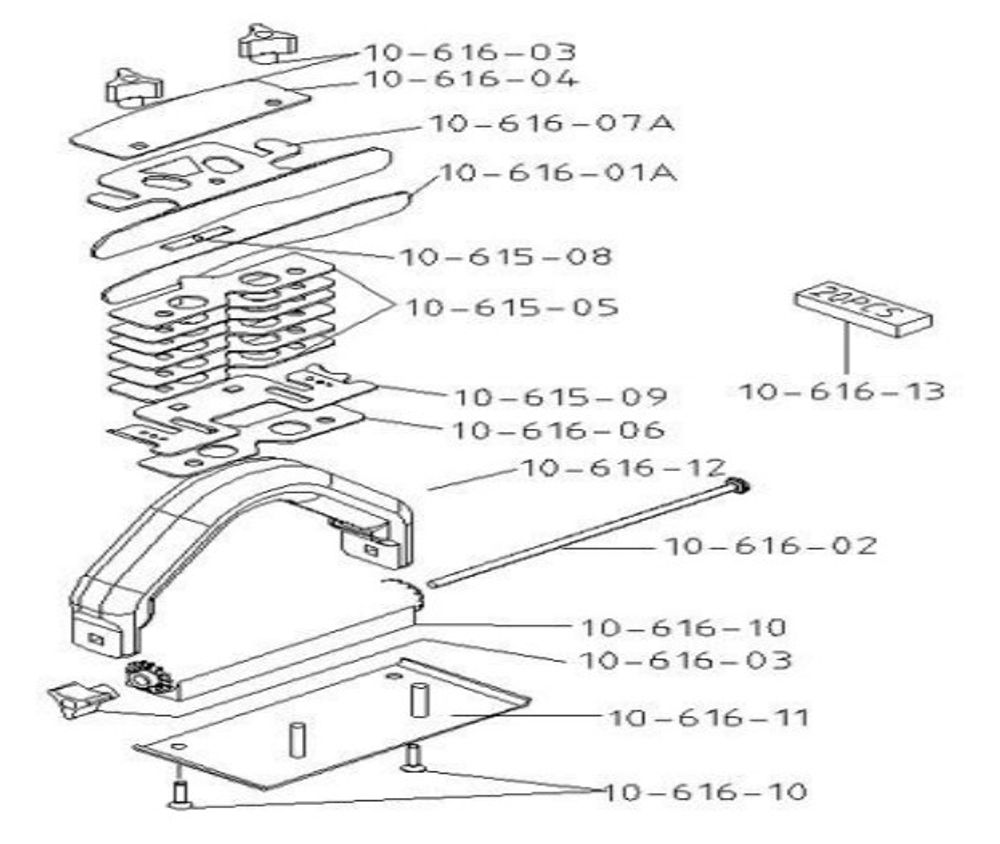 10-616-03
10-616-04
10-616-07A
10-616-01A
10-615-08
10-615-05
20PCS
10-616-13
10-615-09
10-616-06
10-616-12
10-616-02
10-616-10
10-616-03
10-616-11
10-616-10