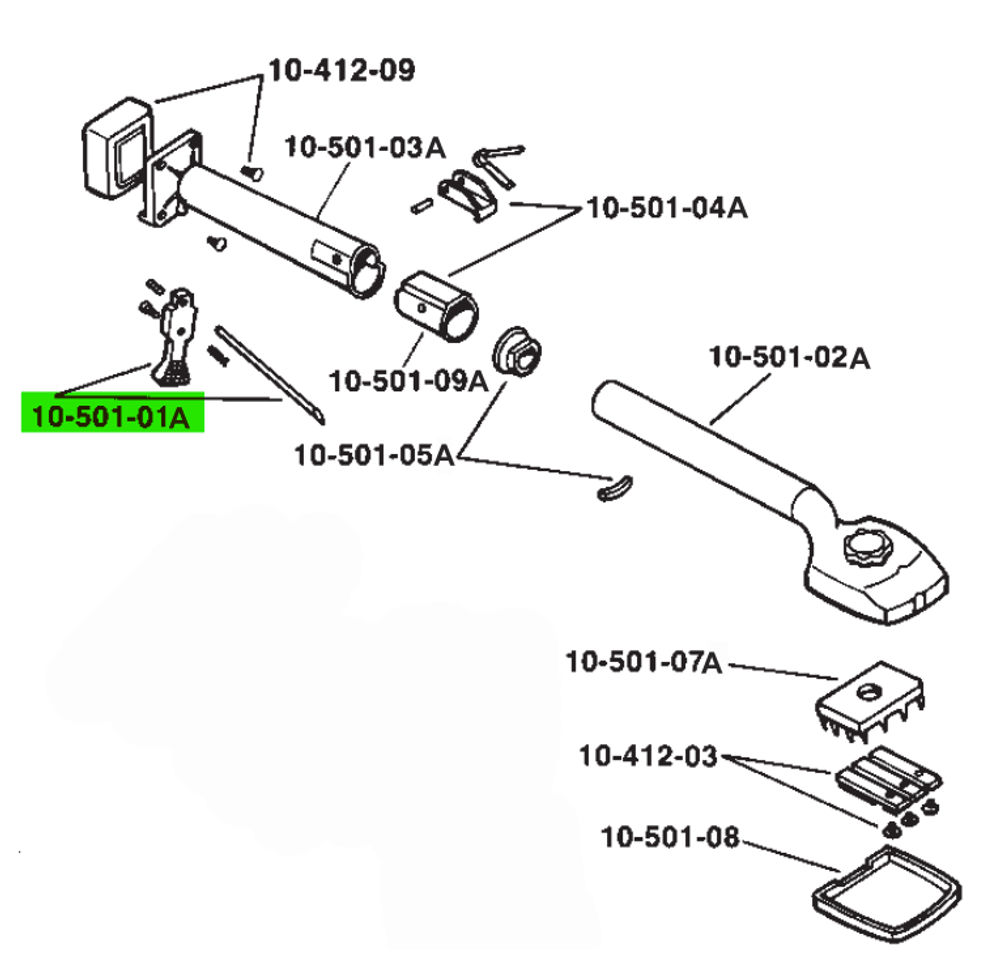 10-412-09
10-501-03A
10-501-04A
10-501-09A
10-501-01A
10-501-05A
10-501-02A
10-501-07A
10-412-03
10-501-08