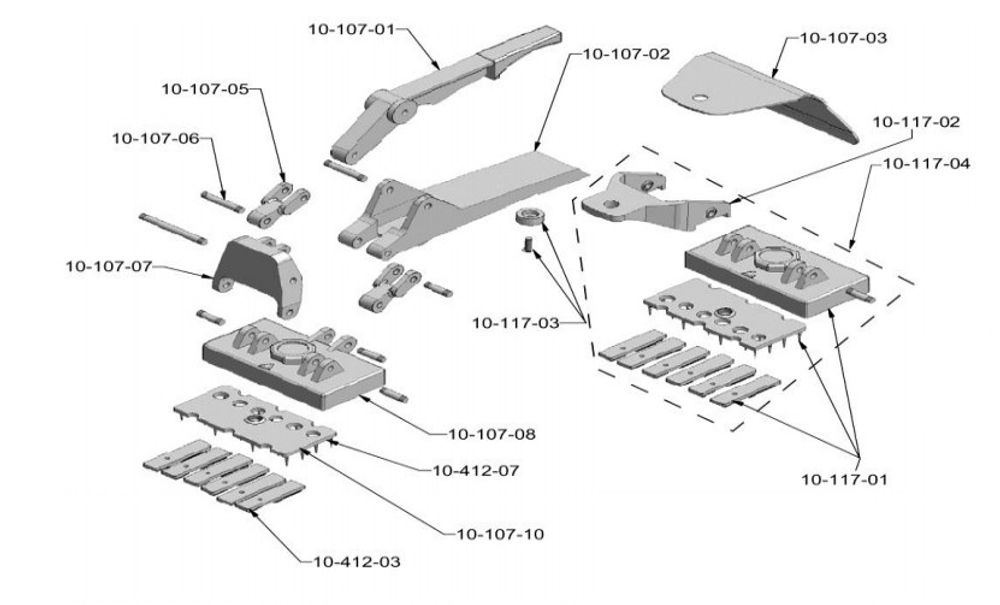 10-107-01
10-107-02
10-107-03
10-107-05
10-107-06
10-117-02
10-117-04
10-107-07
10-117-03
10-107-08
10-412-07
10-117-01
10-107-10
10-412-03