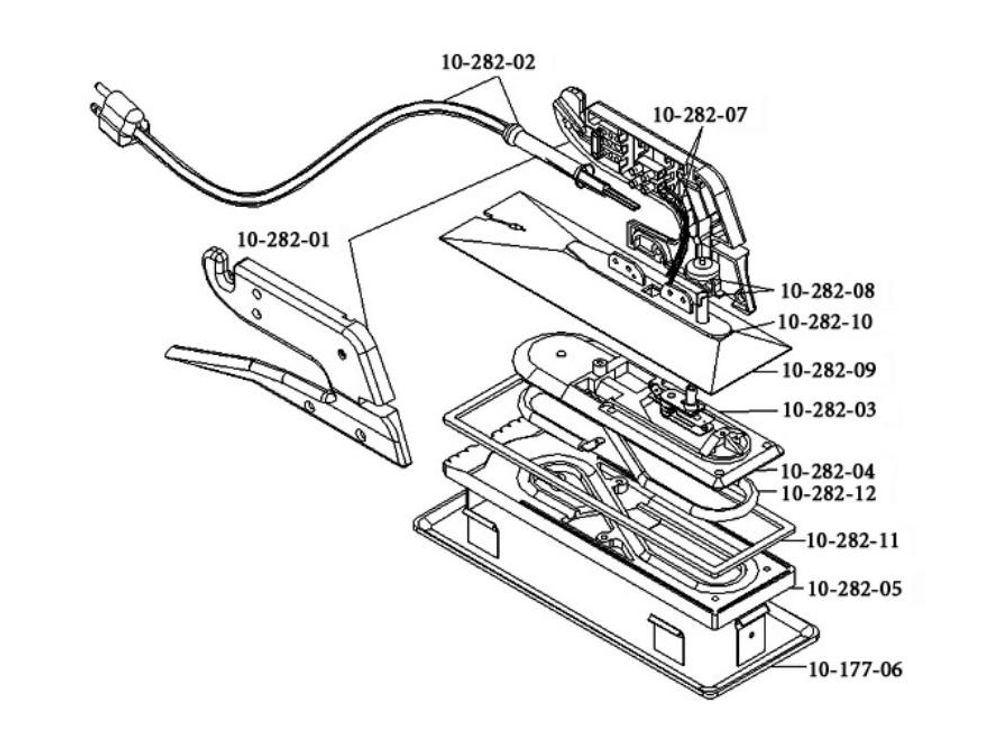 10-282-02
10-282-07
10-282-01
10-282-08
10-282-10
10-282-09
10-282-03
10-282-04
10-282-12
10-282-11
10-282-05
10-177-06