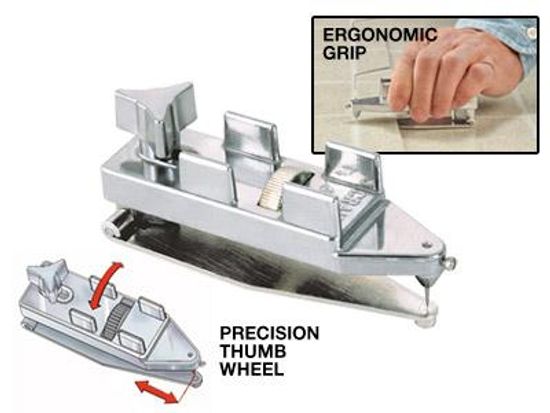 ERGONOMIC GRIP

PRECISION THUMB WHEEL