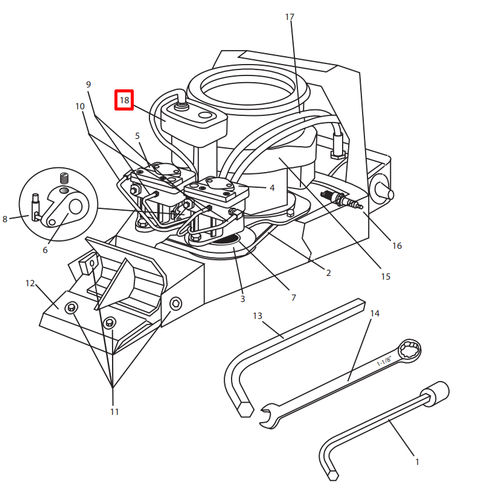 17
9
18
10
5
4
8
6
16
2
15
12
3
7
13
14
1-1/8"
11
1