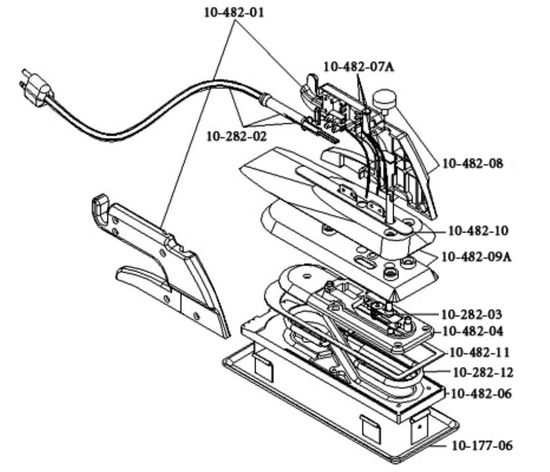 10-482-01
10-482-07A
10-282-02
10-482-08
10-482-10
10-482-09A
10-282-03
10-482-04
10-482-11
10-282-12
10-482-06
10-177-06