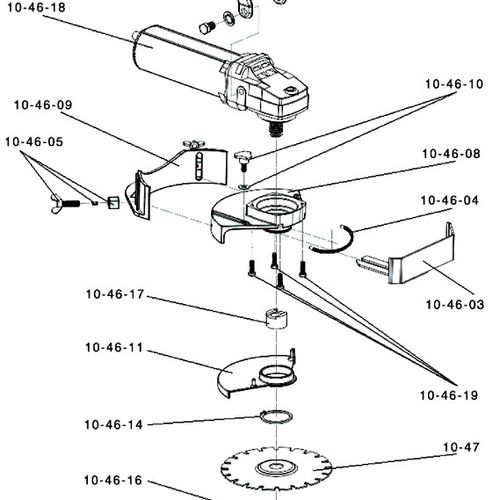 10-46-18

10-46-10

10-46-09

10-46-05

10-46-08

10-46-04

10-46-03

10-46-17

10-46-11

10-46-19

10-46-14

10-47

10-46-16