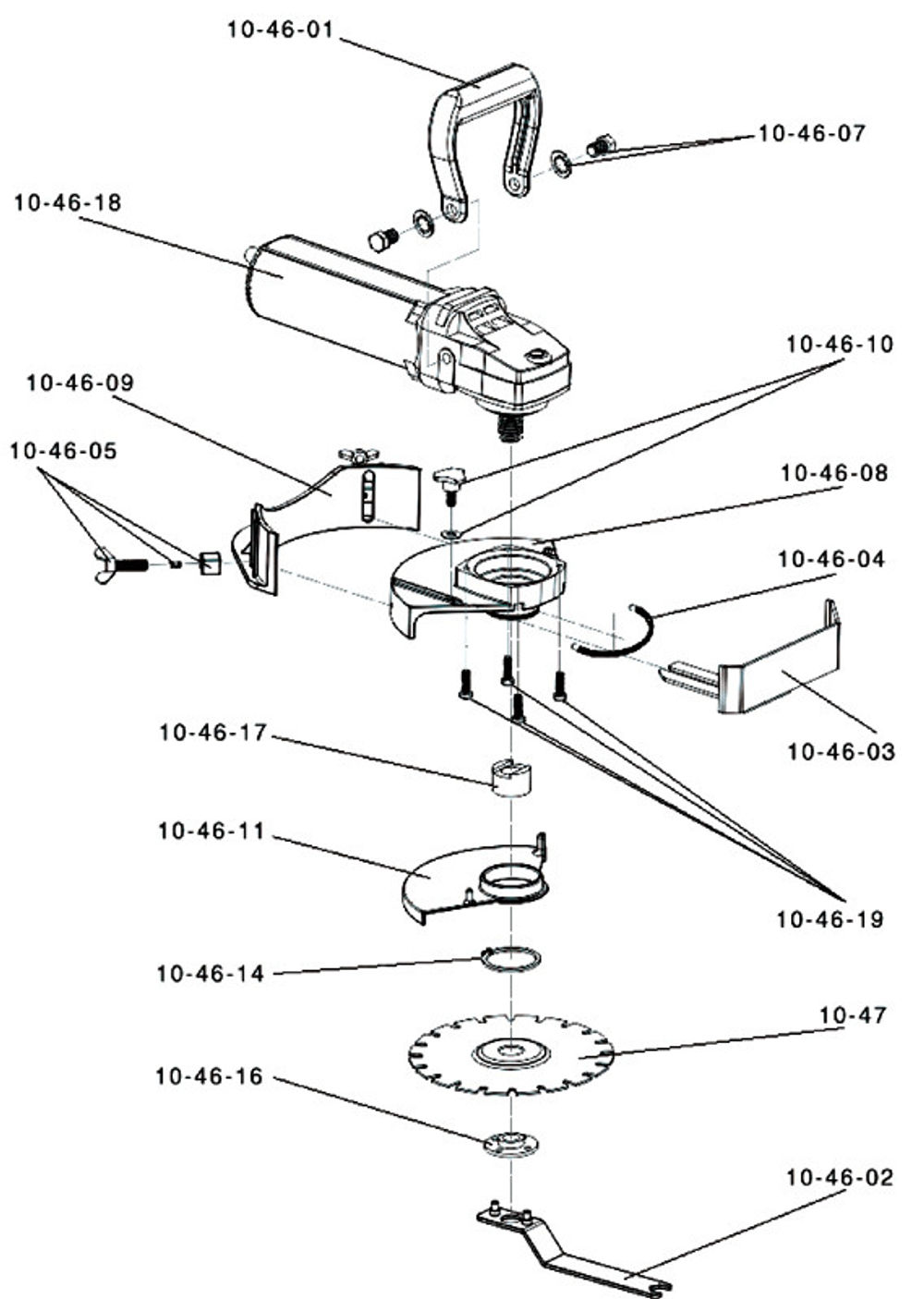 10-46-01
10-46-07
10-46-18
10-46-10
10-46-09
10-46-05
10-46-08
10-46-04
10-46-03
10-46-17
10-46-11
10-46-19
10-46-14
10-47
10-46-16
10-46-02