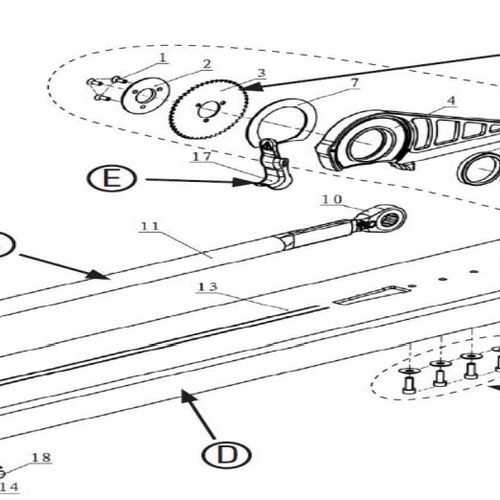 1
2
3
7
4
17
E
10
11
13
D
18
14