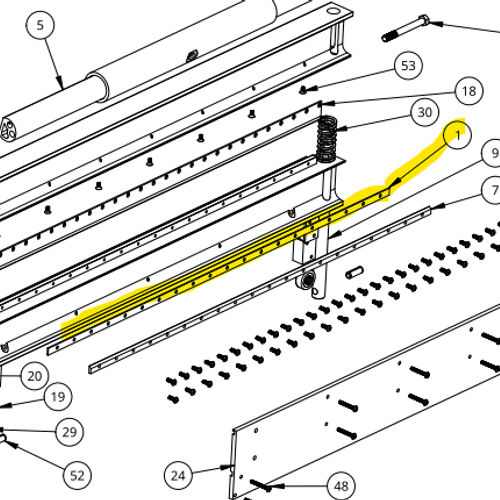 5
53
18
30
1
9
7
20
19
29
52
24
48