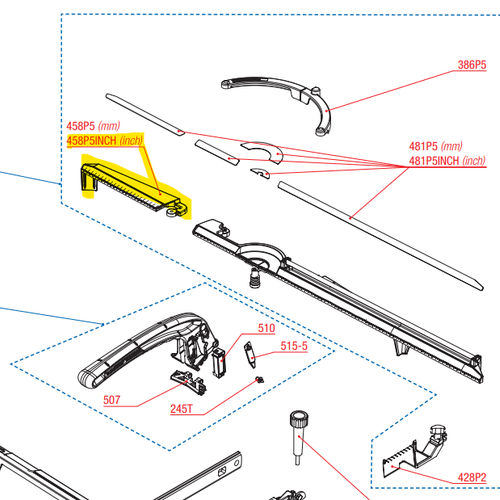 386P5

458P5 (mm)
458P5INCH (inch)

481P5 (mm)
481P5INCH (inch)

510

515-5

507

245T

428P2