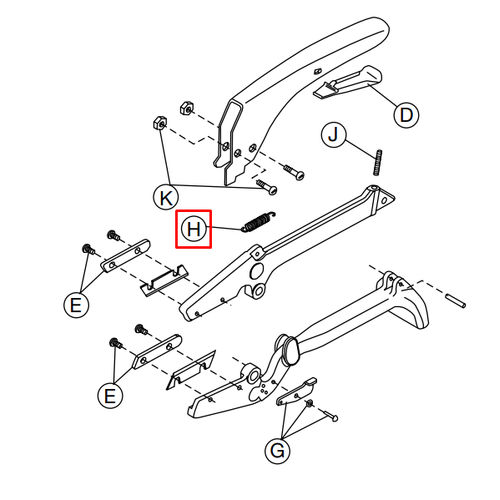 D
J
K
H
E
E
G